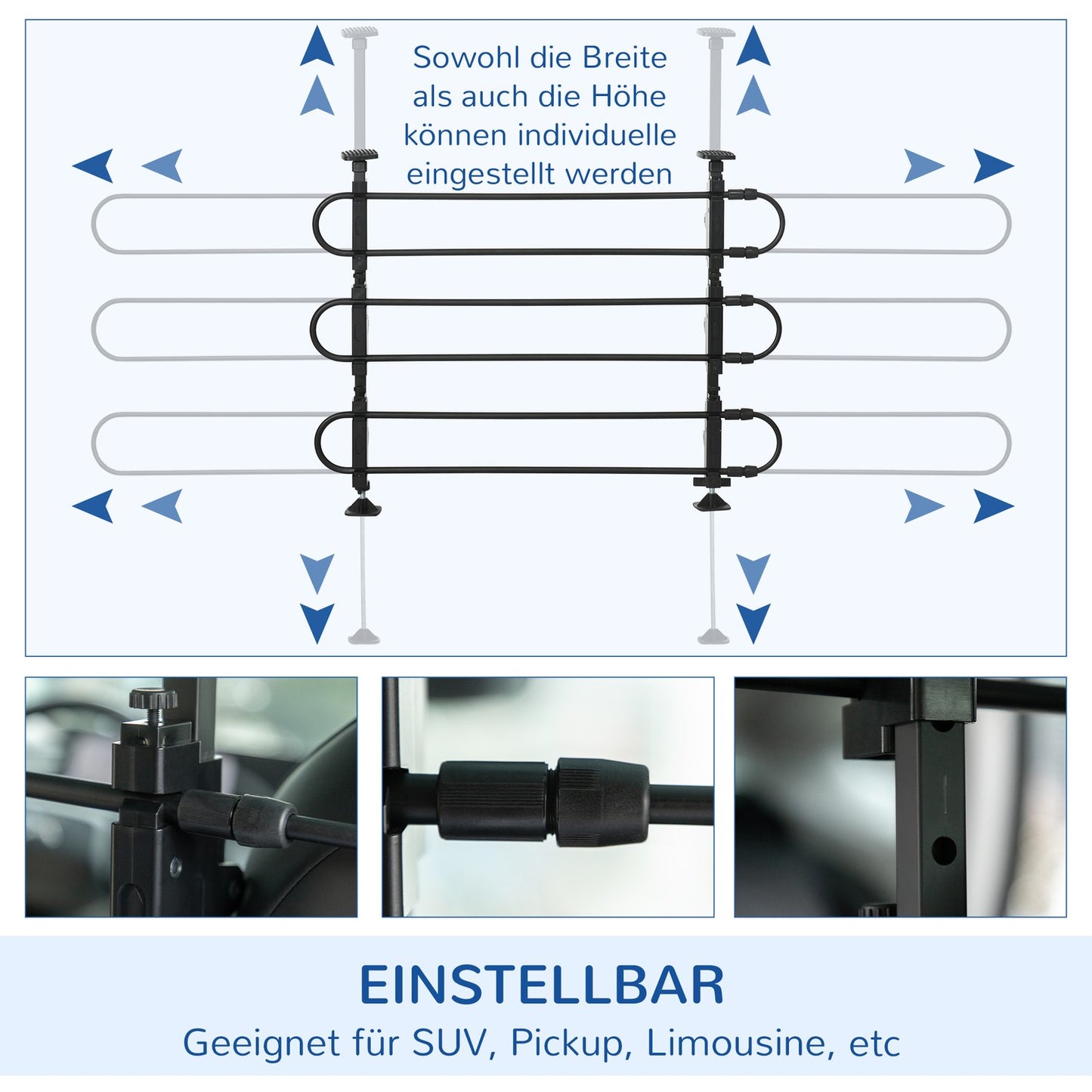 Sowohl die Breite als auch die Höhe können individuelle eingestellt werden

EINSTELLBAR

Geeignet für SUV, Pickup, Limousine, etc