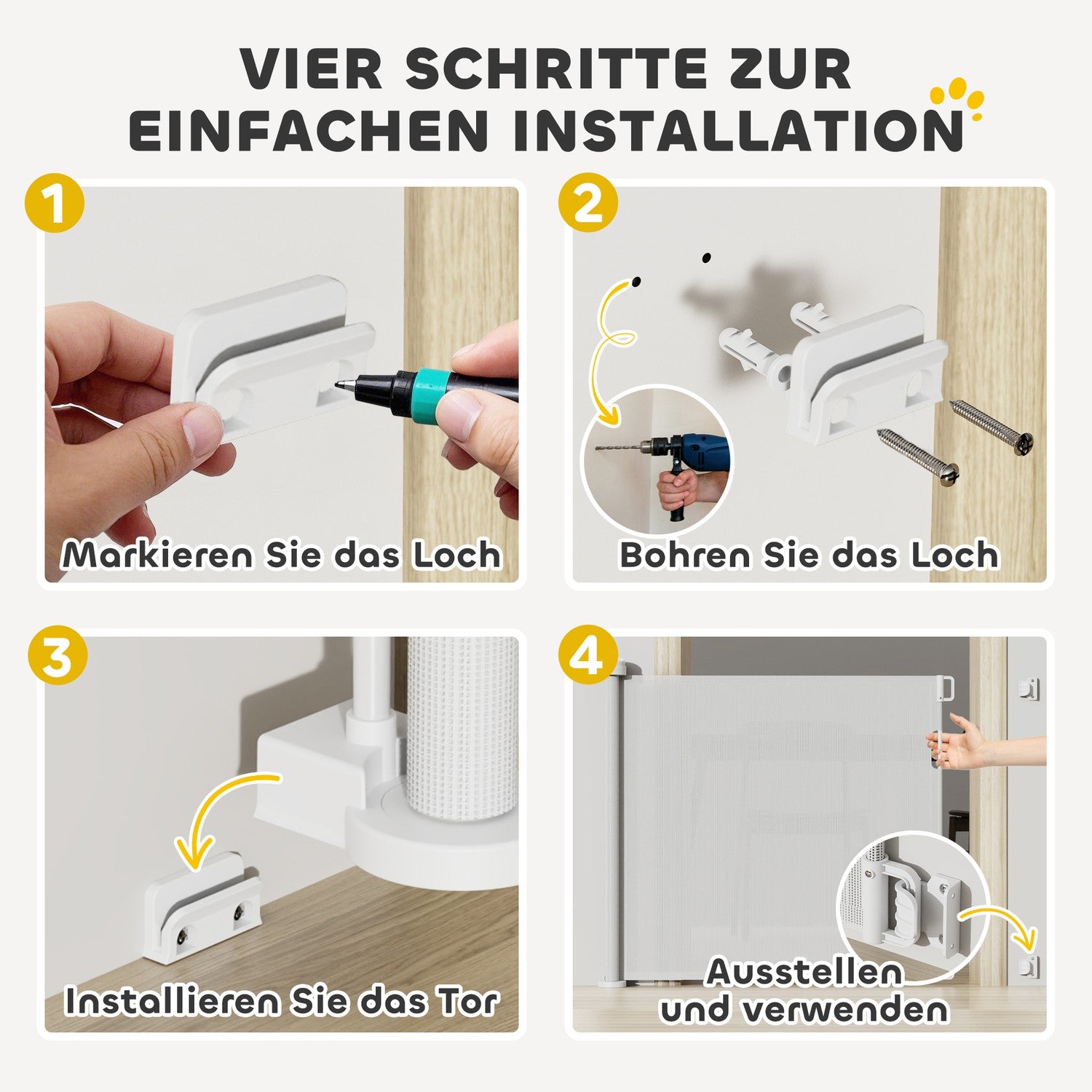 VIER SCHRITTE ZUR EINFACHEN INSTALLATION

1
Markieren Sie das Loch

2
Bohren Sie das Loch

3
Installieren Sie das Tor

4
Ausstellen und verwenden