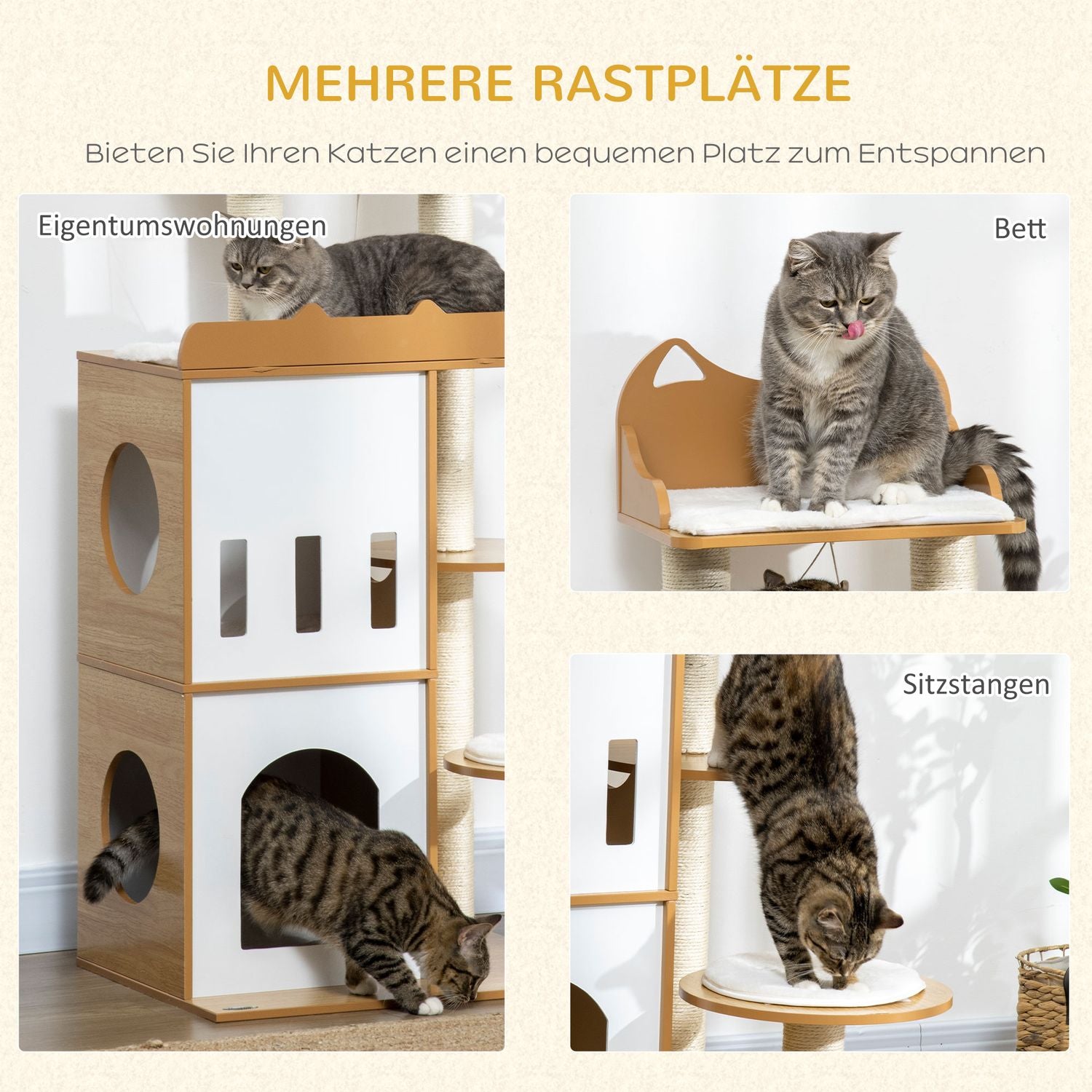 MEHRERE RASTPLÄTZE

Bieten Sie Ihren Katzen einen bequemen Platz zum Entspannen

Eigentumswohnungen

Bett

Sitzstangen