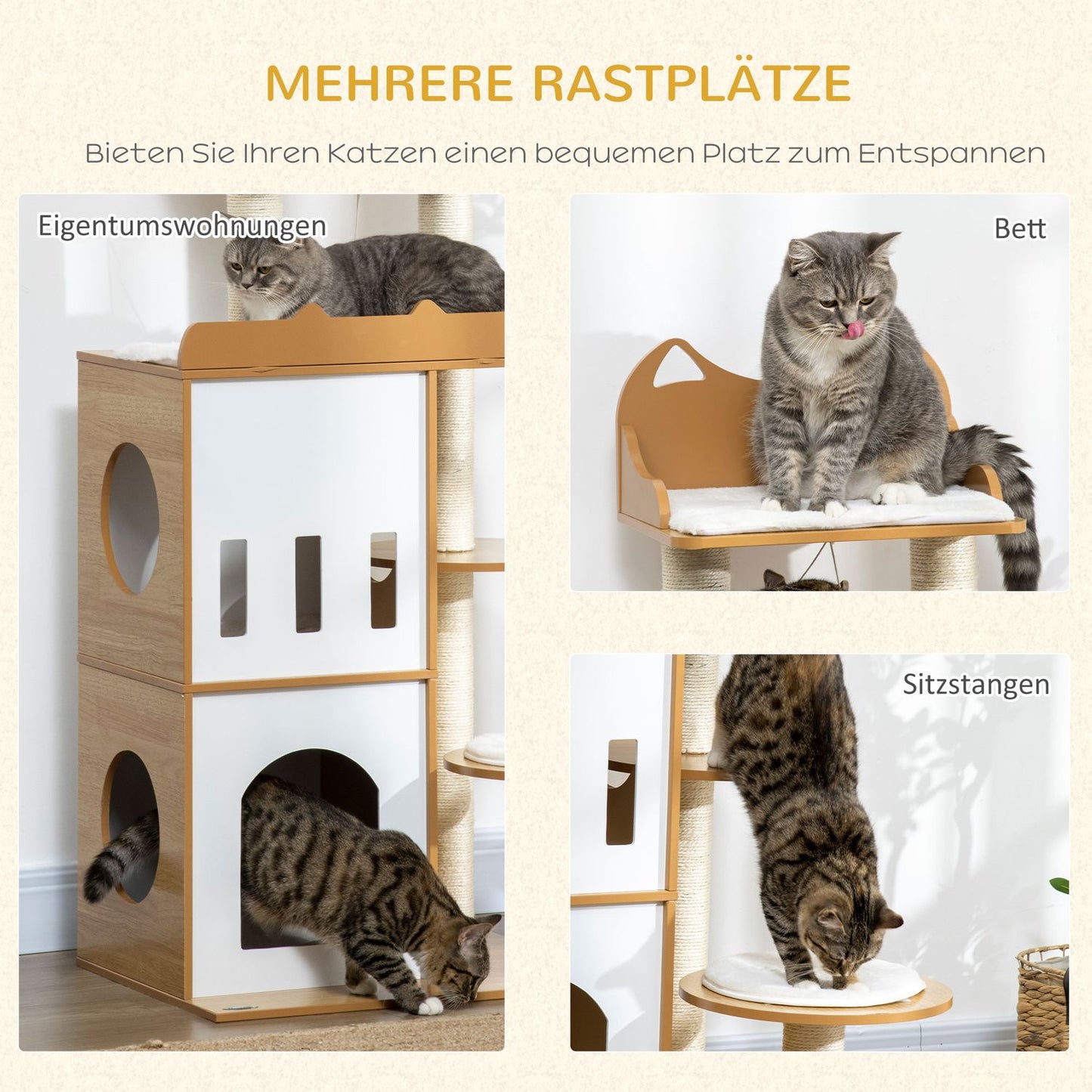 MEHRERE RASTPLÄTZE

Bieten Sie Ihren Katzen einen bequemen Platz zum Entspannen

Eigentumswohnungen

Bett

Sitzstangen