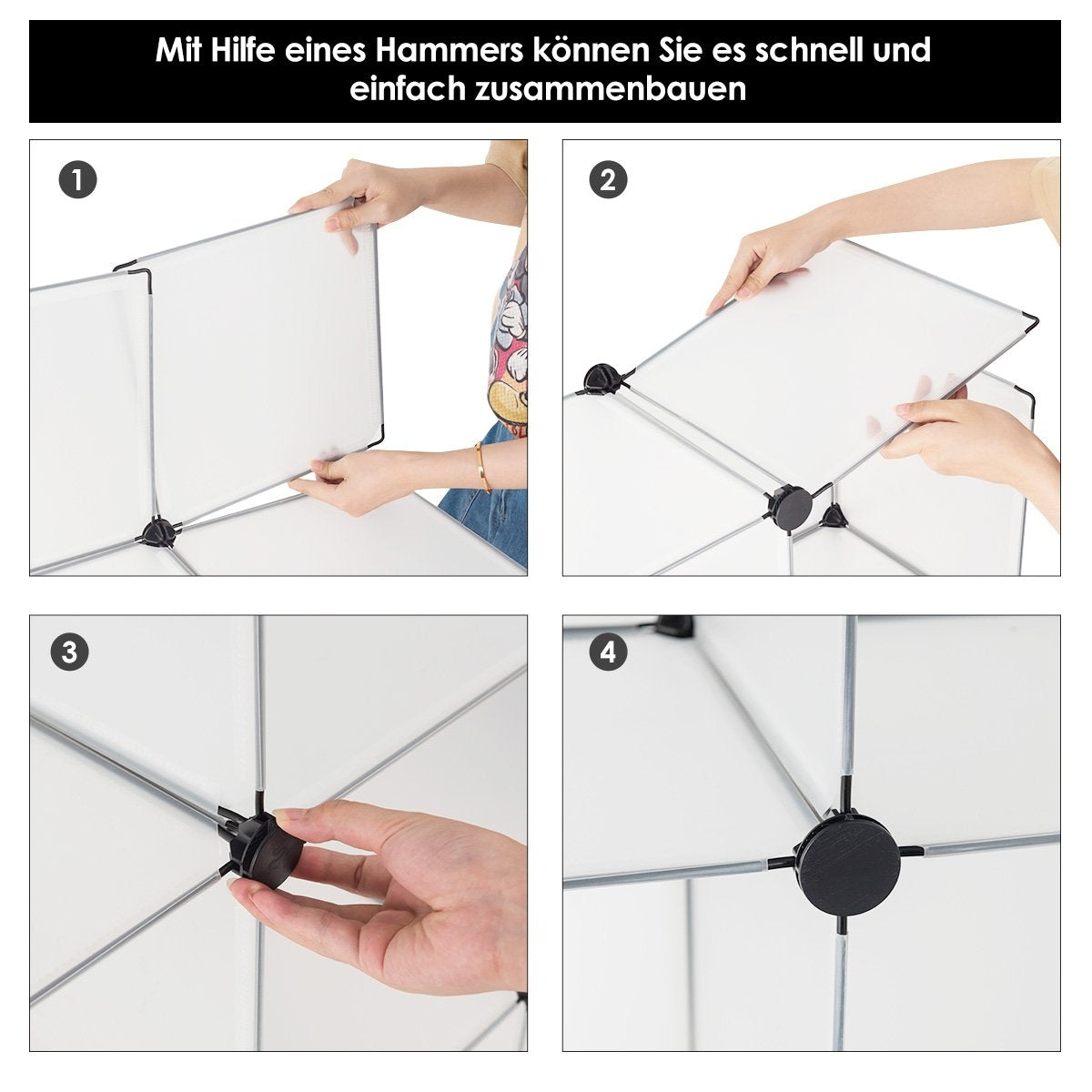 Mit Hilfe eines Hammers können Sie es schnell und einfach zusammenbauen

1

2

3

4