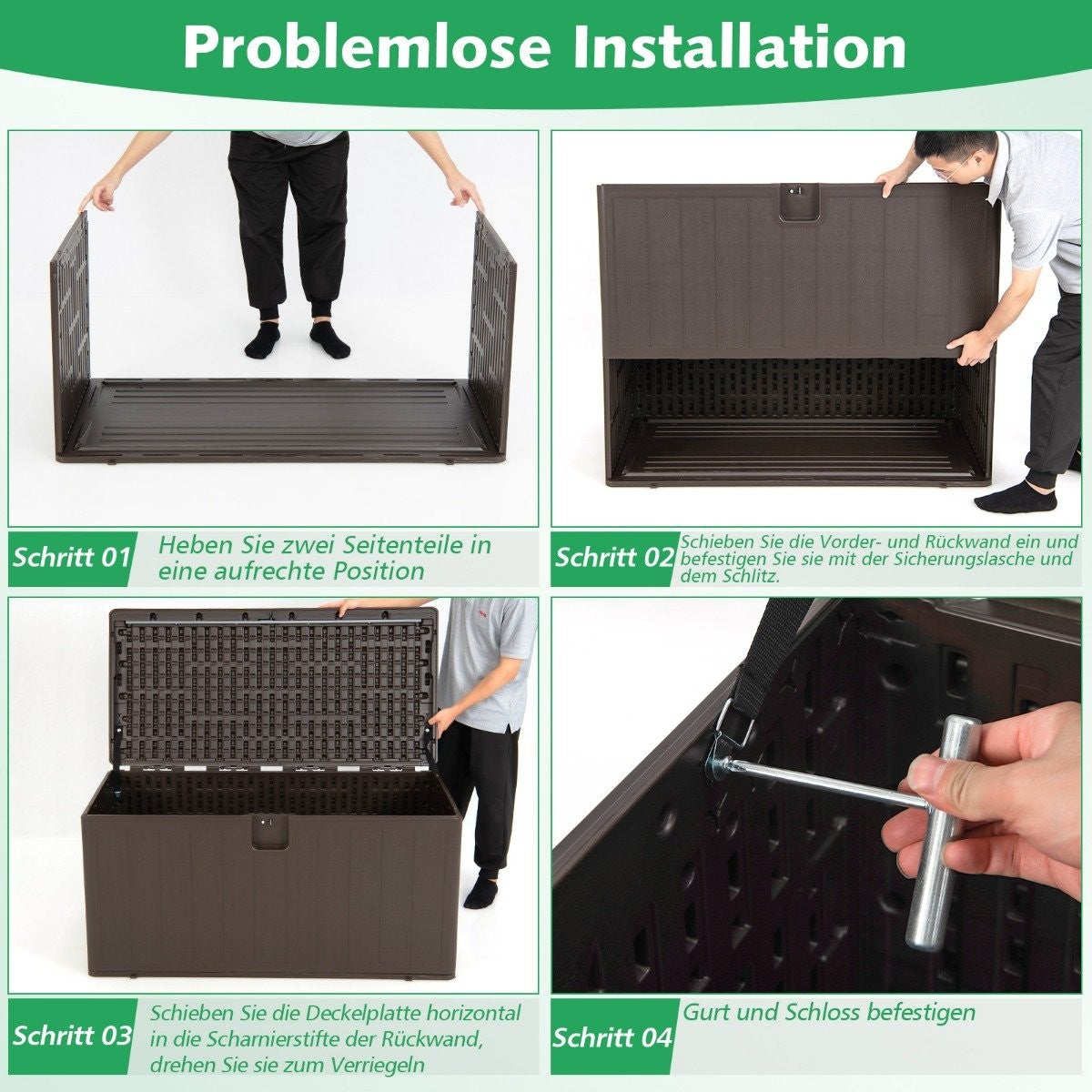 Problemlose Installation

Schritt 01
Heben Sie zwei Seitenteile in eine aufrechte Position

Schritt 02
Schieben Sie die Vorder- und Rückwand ein und befestigen Sie sie mit der Sicherungslasche und dem Schlitz.

Schritt 03
Schieben Sie die Deckelplatte horizontal in die Scharnierstifte der Rückwand, drehen Sie sie zum Verriegeln

Schritt 04
Gurt und Schloss befestigen