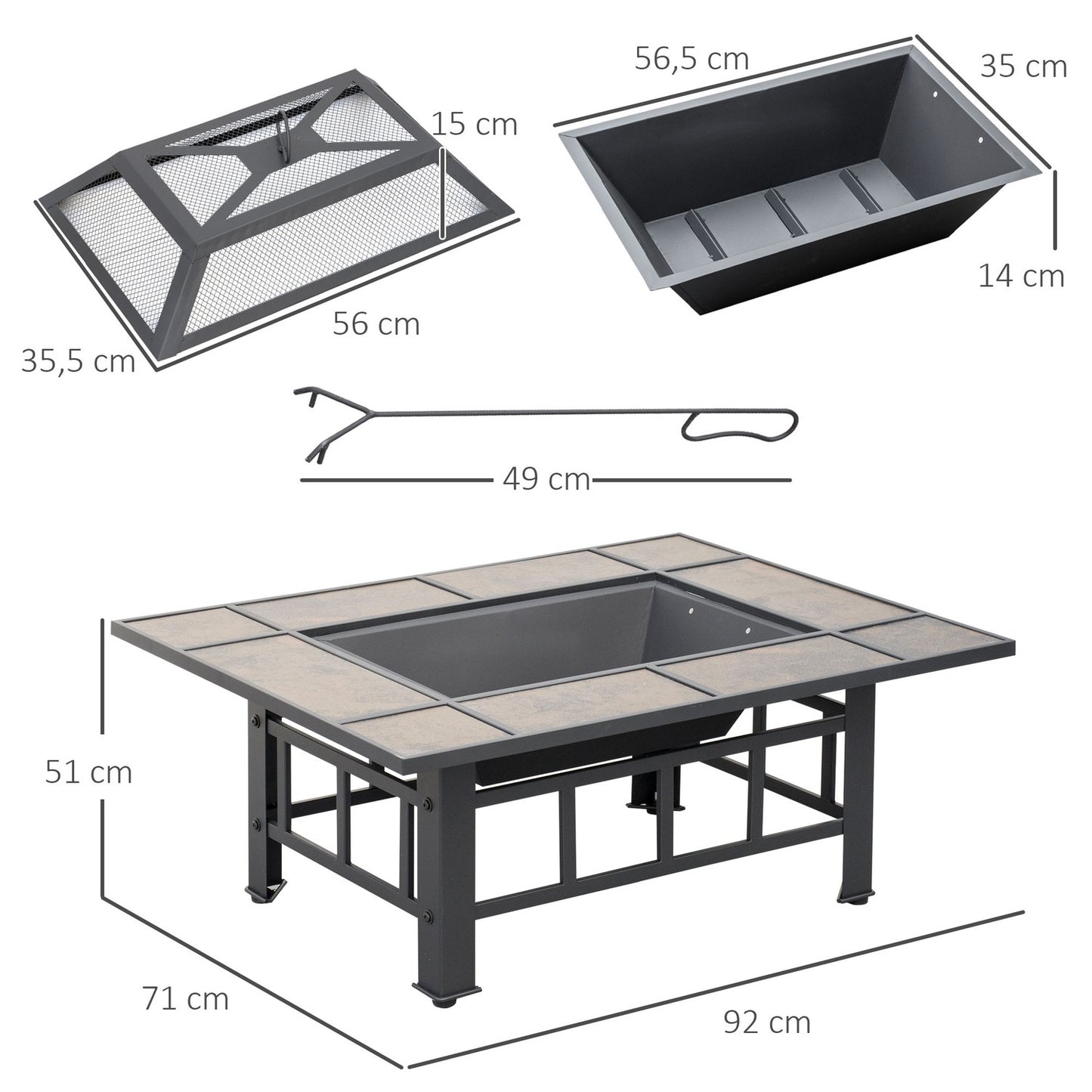 15 cm

56 cm

35,5 cm

56,5 cm

35 cm

14 cm

49 cm

51 cm

71 cm

92 cm