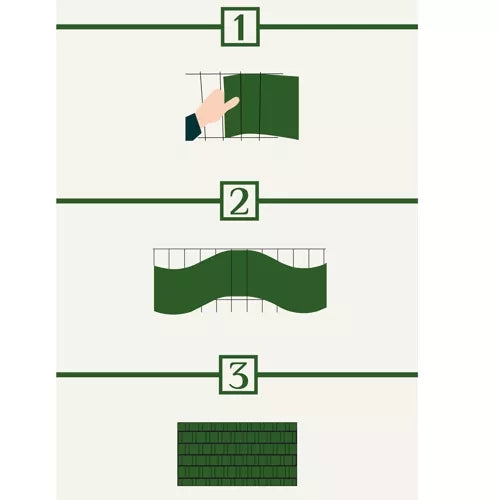 1

2

3