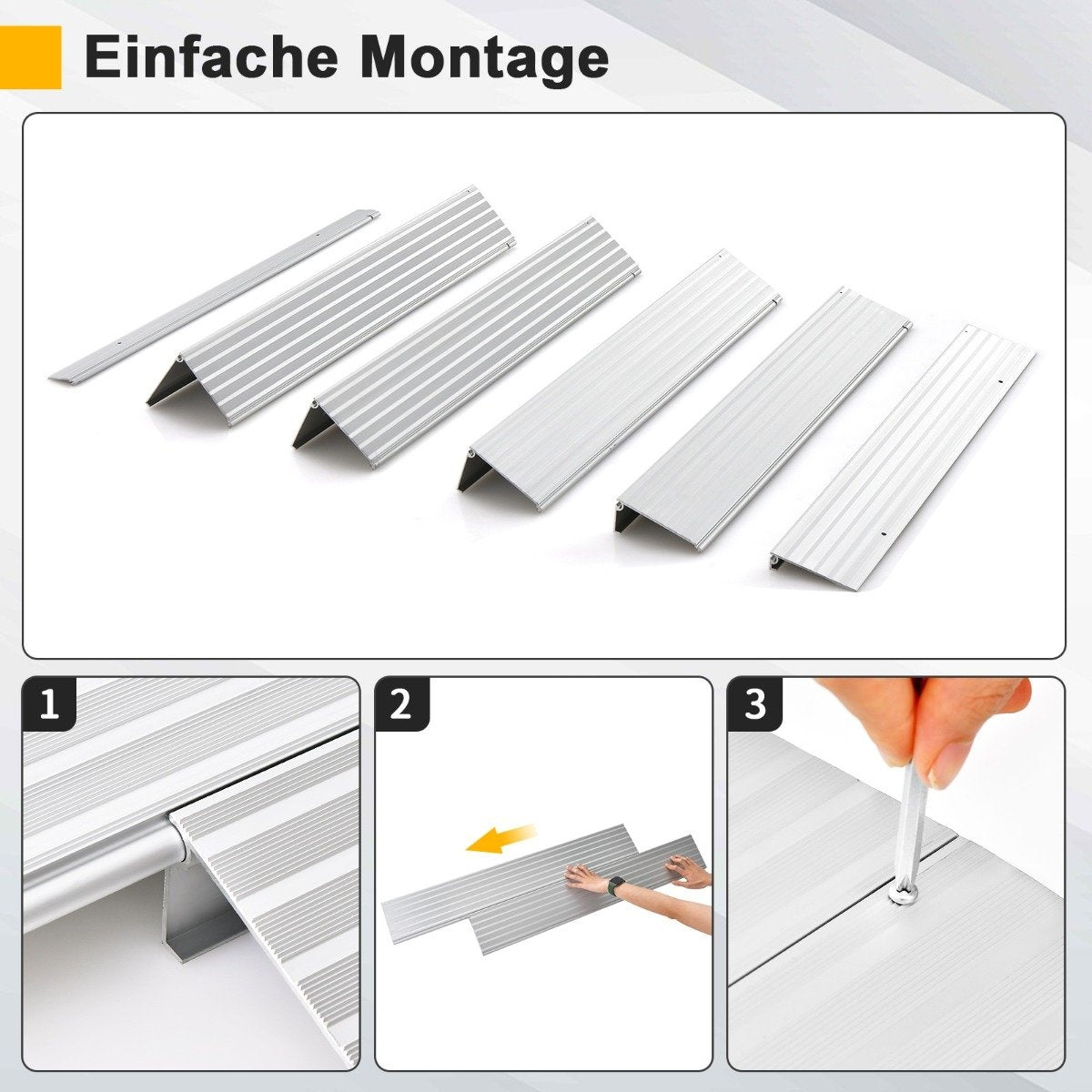 Einfache Montage

1

2

3