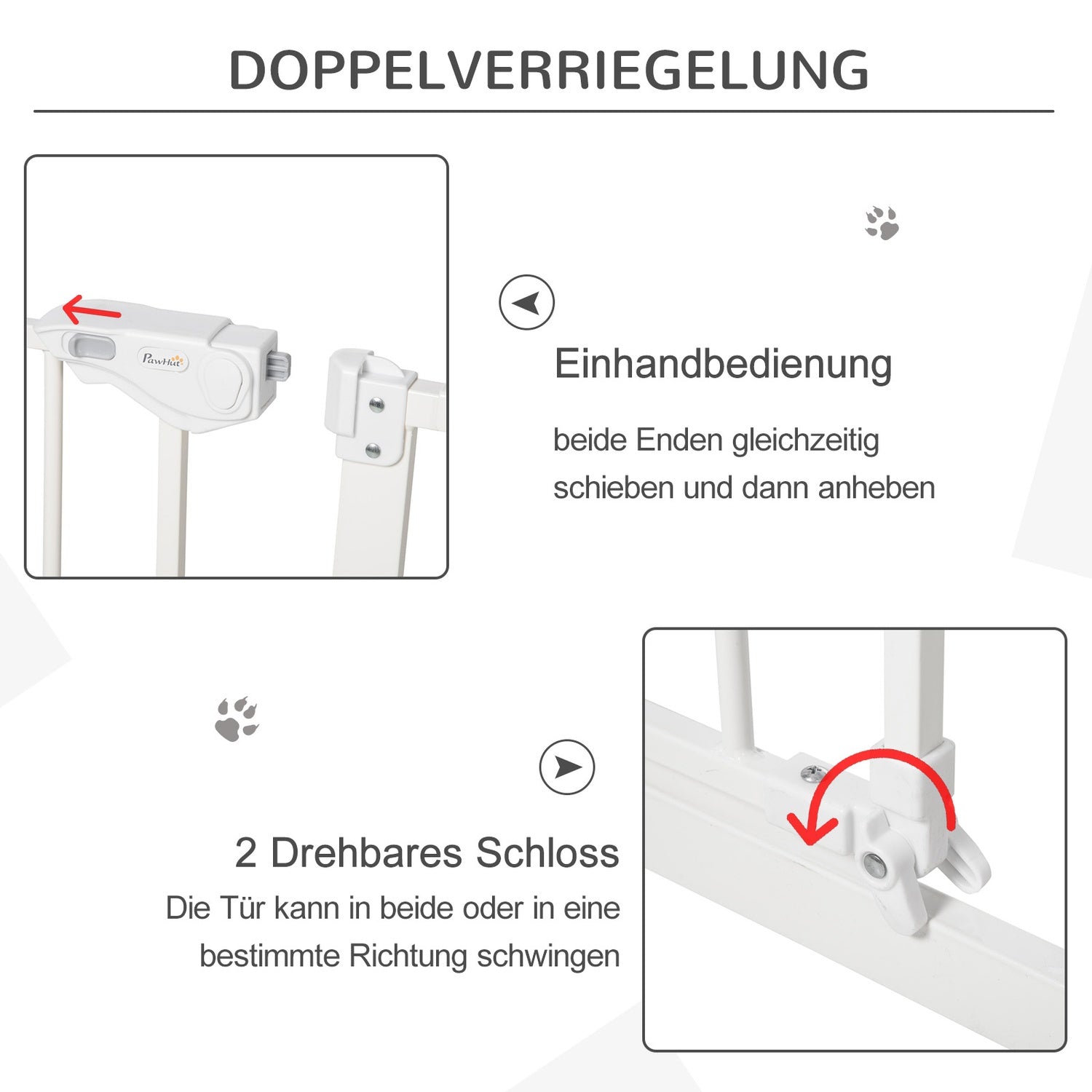 DOPPELVERRIEGELUNG

PawHut

Einhandbedienung

beide Enden gleichzeitig schieben und dann anheben

2 Drehbares Schloss

Die Tür kann in beide oder in eine bestimmte Richtung schwingen