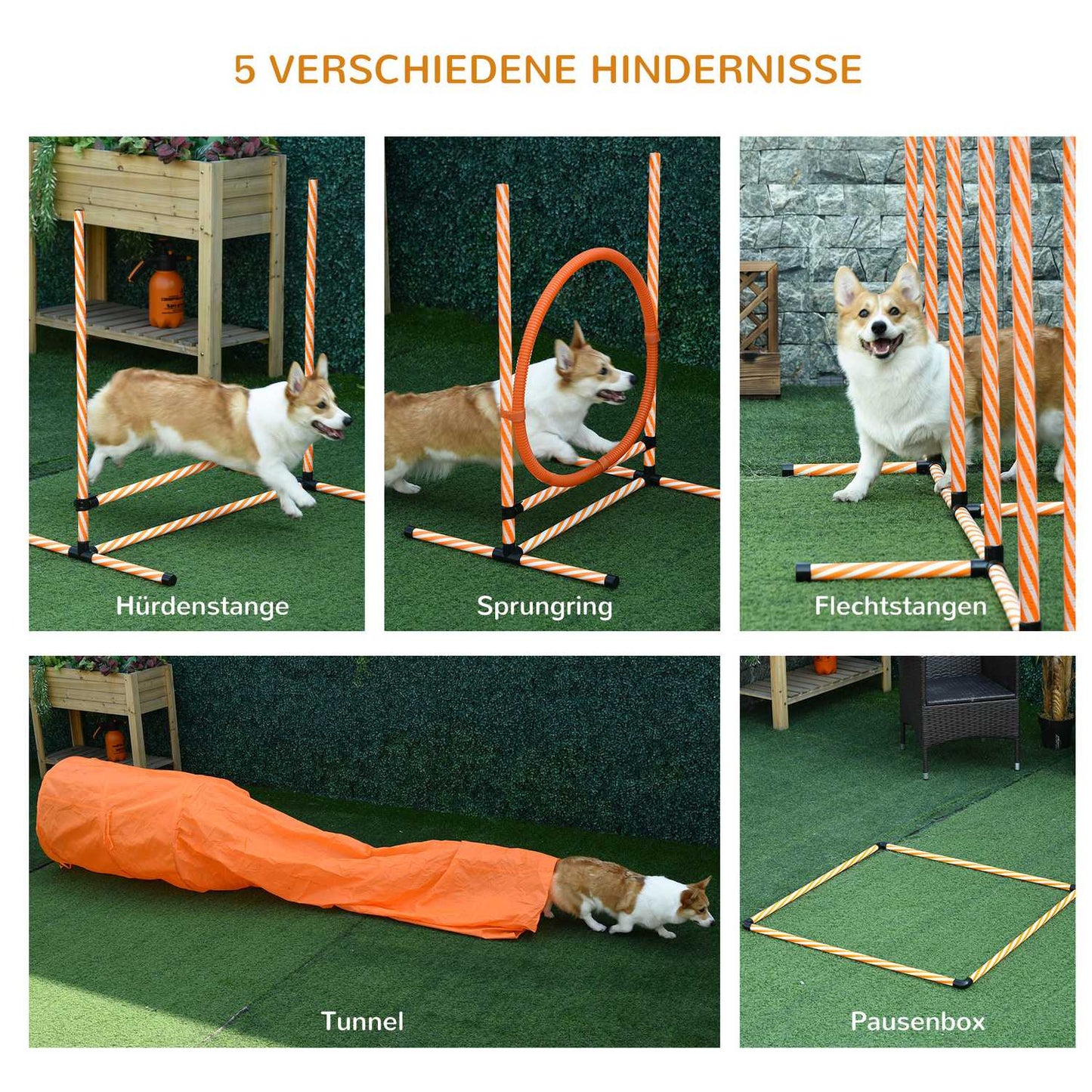 5 VERSCHIEDENE HINDERNISSE

Hürdenstange

Sprungring

Flechtstangen

Tunnel

Pausenbox