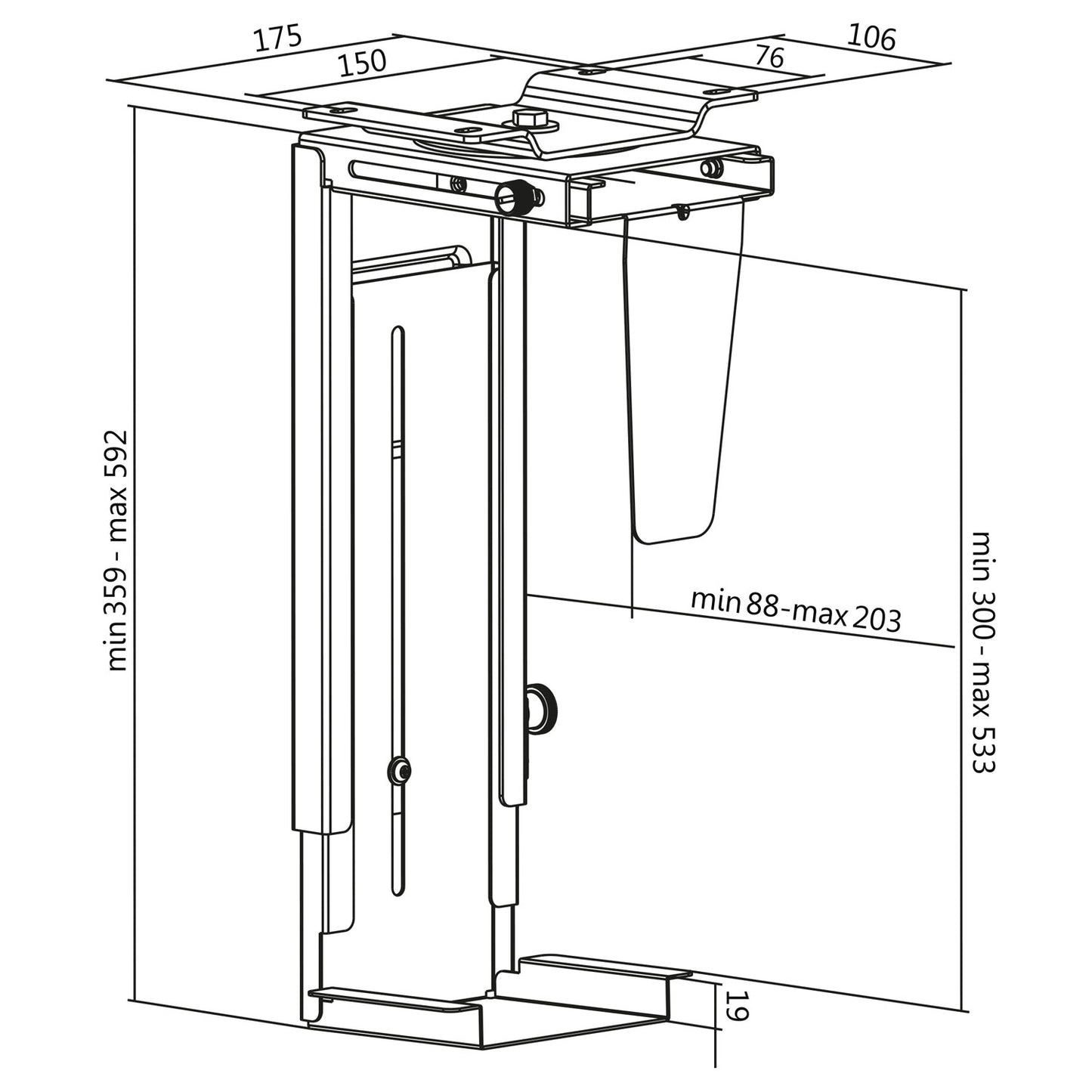 175
150
106
76
min 359 - max 592
min 88-max 203
min 300 - max 533
19