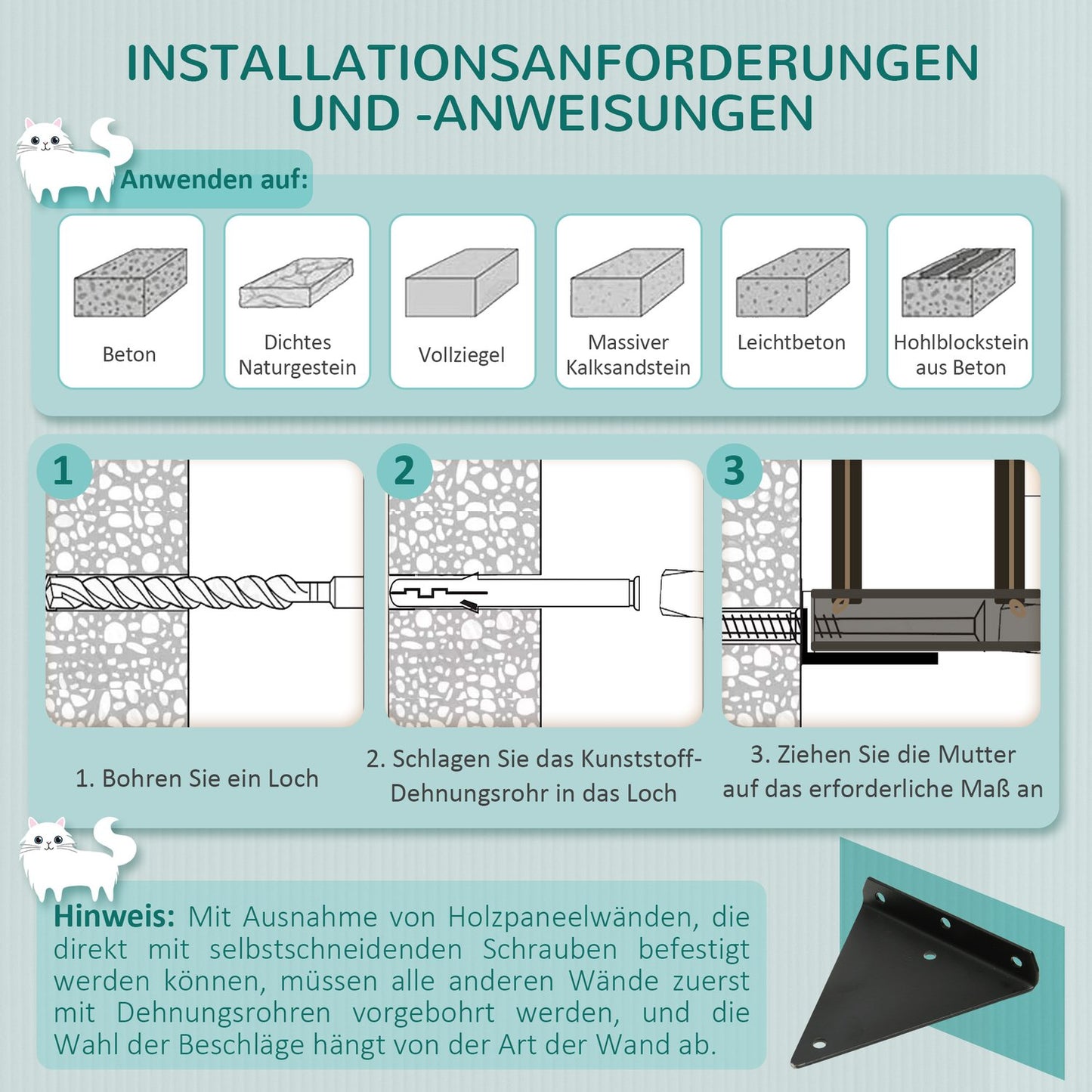 INSTALLATIONSANFORDERUNGEN UND -ANWEISUNGEN

Anwenden auf:

Beton

Dichtes Naturgestein

Vollziegel

Massiver Kalksandstein

Leichtbeton

Hohlblockstein aus Beton

1

2

3

1. Bohren Sie ein Loch

2. Schlagen Sie das Kunststoff-Dehnungsrohr in das Loch

3. Ziehen Sie die Mutter auf das erforderliche Maß an

Hinweis: Mit Ausnahme von Holzpaneelwänden, die direkt mit selbstschneidenden Schrauben befestigt werden können, müssen alle anderen Wände zuerst mit Dehnungsrohren vorgebohrt werden, und die Wahl der Beschläge hängt von der Art der Wand ab.