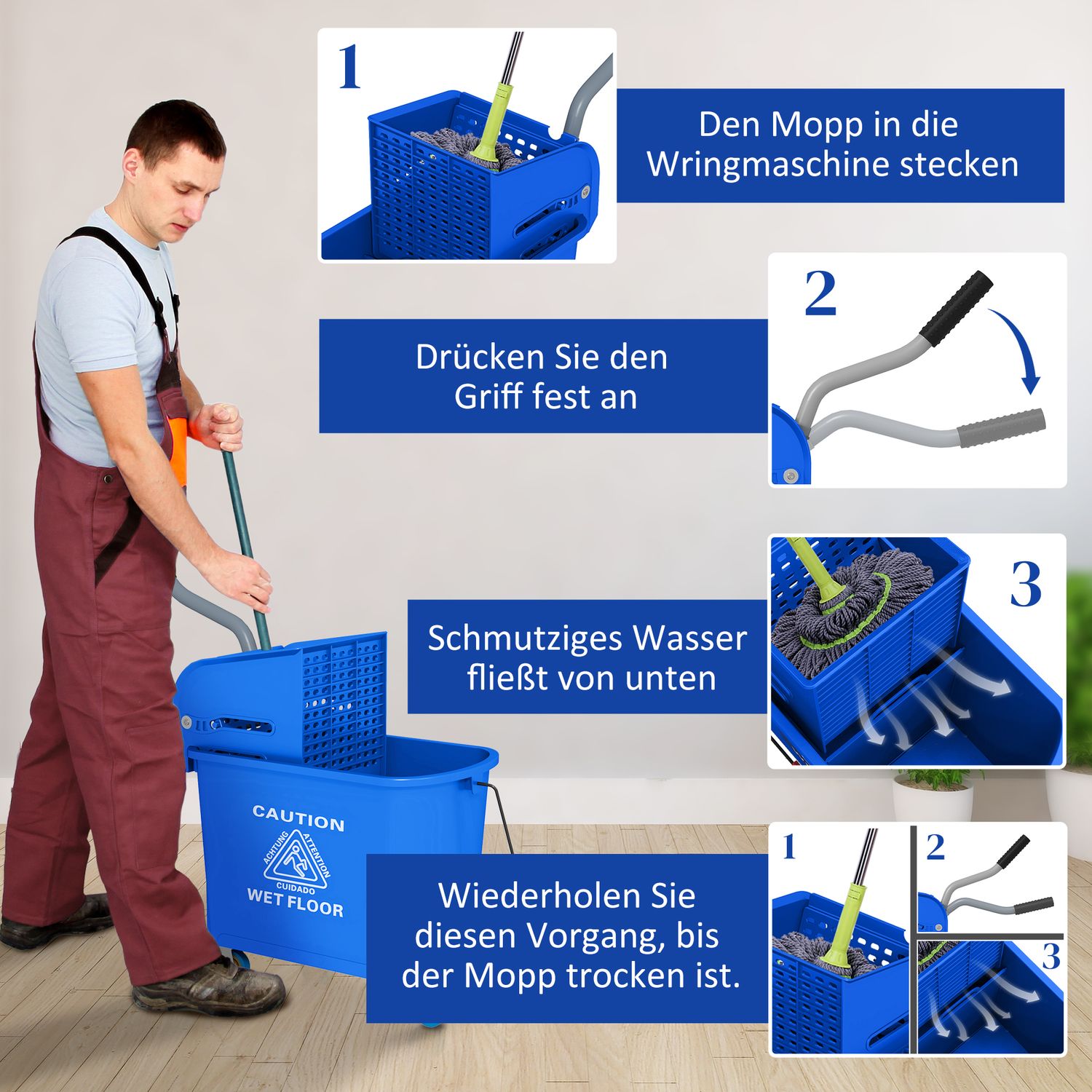 1

Den Mopp in die Wringmaschine stecken

2

Drücken Sie den Griff fest an

3

Schmutziges Wasser fließt von unten

CAUTION
ACHTUNG ATTENTION
CUIDADO
WET FLOOR

Wiederholen Sie diesen Vorgang, bis der Mopp trocken ist.

1

2

3