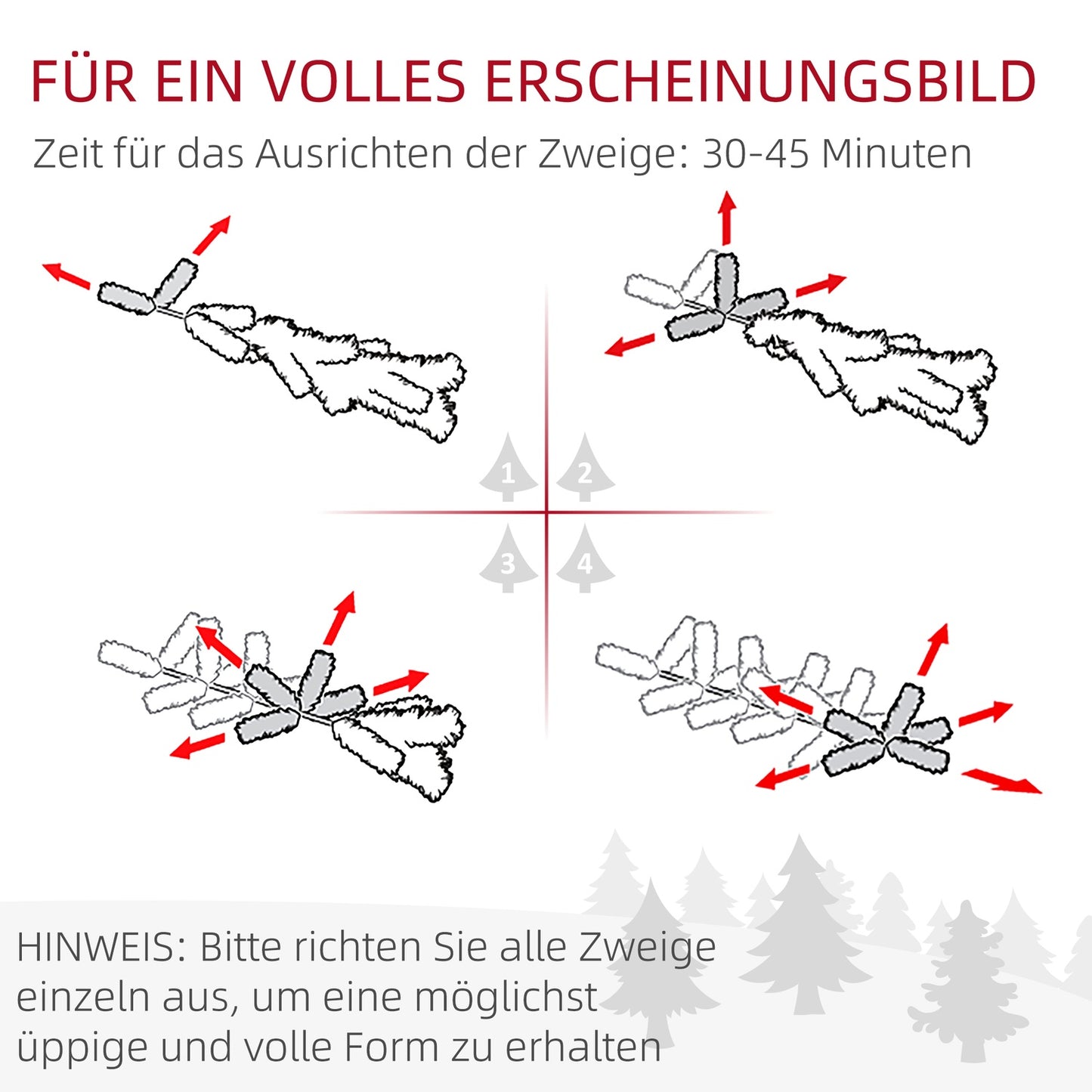 FÜR EIN VOLLES ERSCHEINUNGSBILD

Zeit für das Ausrichten der Zweige: 30-45 Minuten

1
2
3
4

HINWEIS: Bitte richten Sie alle Zweige einzeln aus, um eine möglichst üppige und volle Form zu erhalten