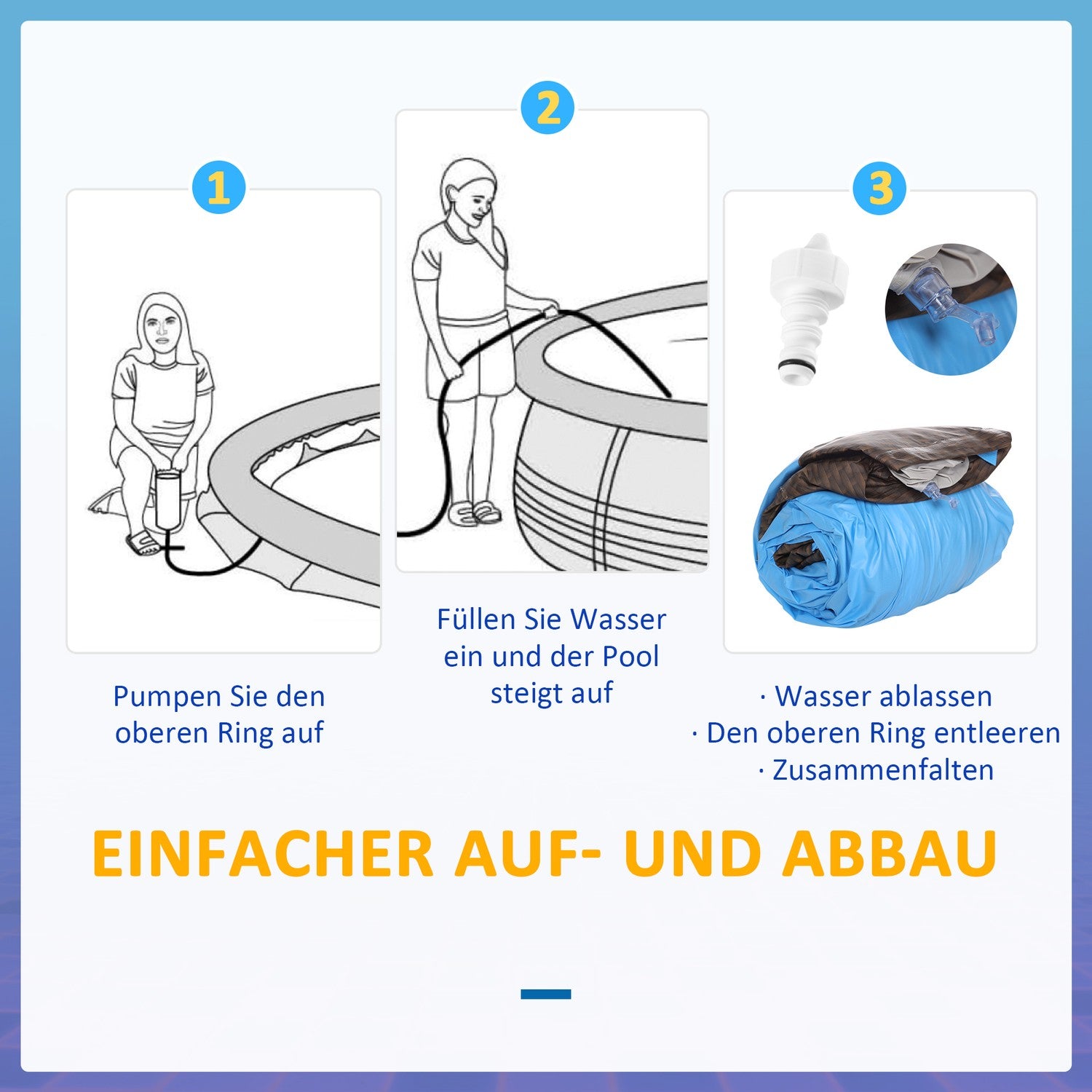 1

Pumpen Sie den oberen Ring auf

2

Füllen Sie Wasser ein und der Pool steigt auf

3

· Wasser ablassen
· Den oberen Ring entleeren
· Zusammenfalten

EINFACHER AUF- UND ABBAU