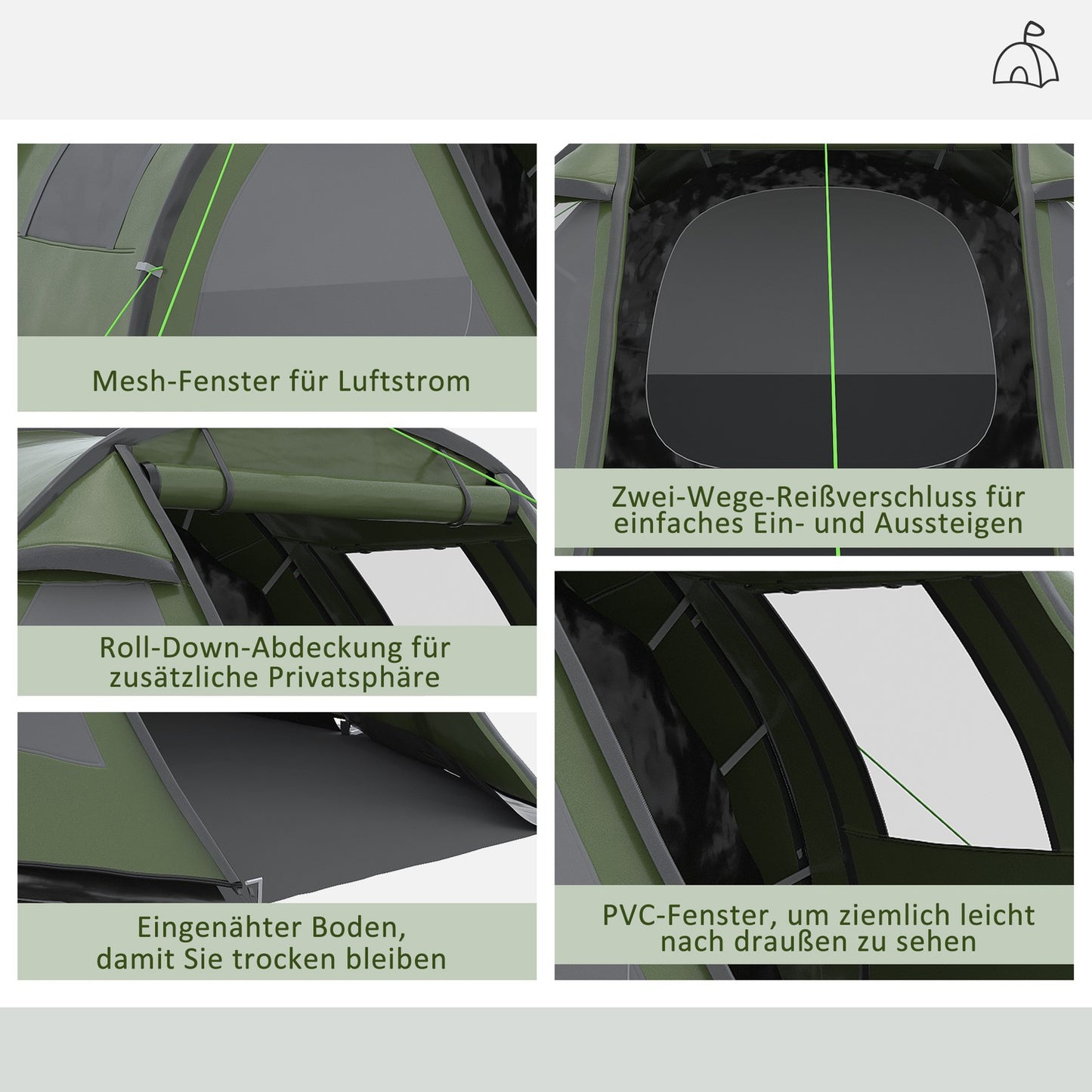 Mesh-Fenster für Luftstrom

Roll-Down-Abdeckung für zusätzliche Privatsphäre

Eingenähter Boden, damit Sie trocken bleiben

Zwei-Wege-Reißverschluss für einfaches Ein- und Aussteigen

PVC-Fenster, um ziemlich leicht nach draußen zu sehen