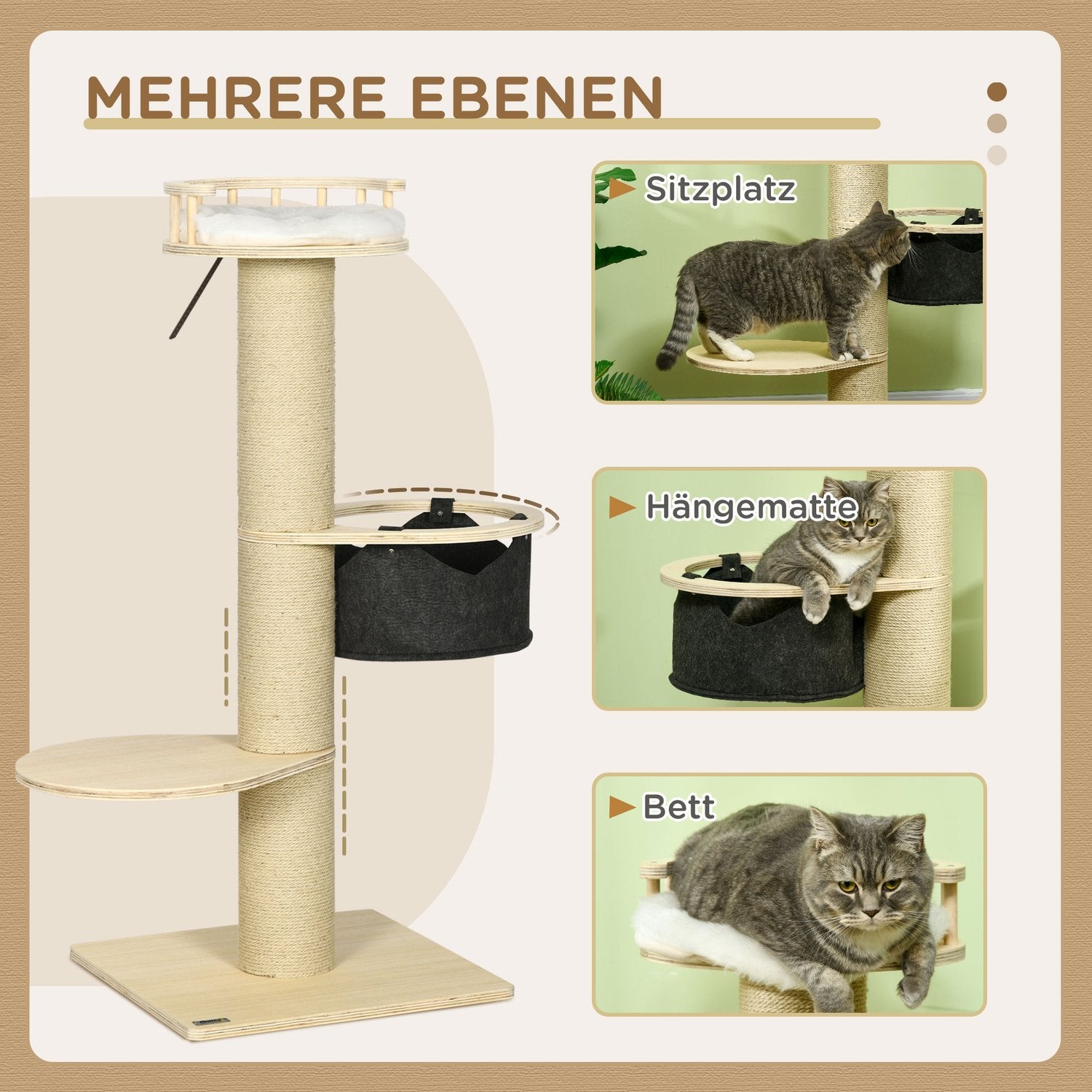 MEHRERE EBENEN

Sitzplatz

Hängematte

Bett