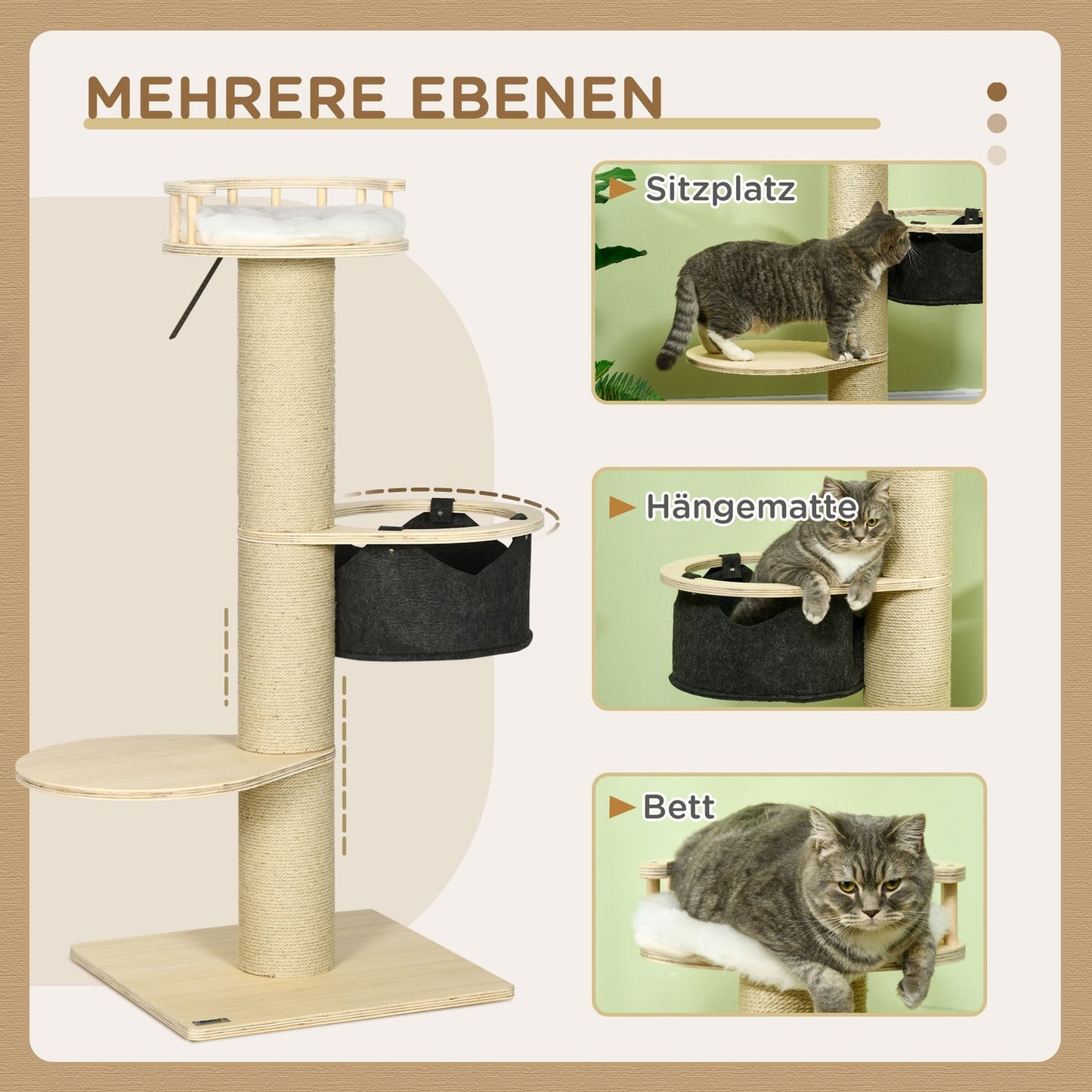 MEHRERE EBENEN

Sitzplatz

Hängematte

Bett