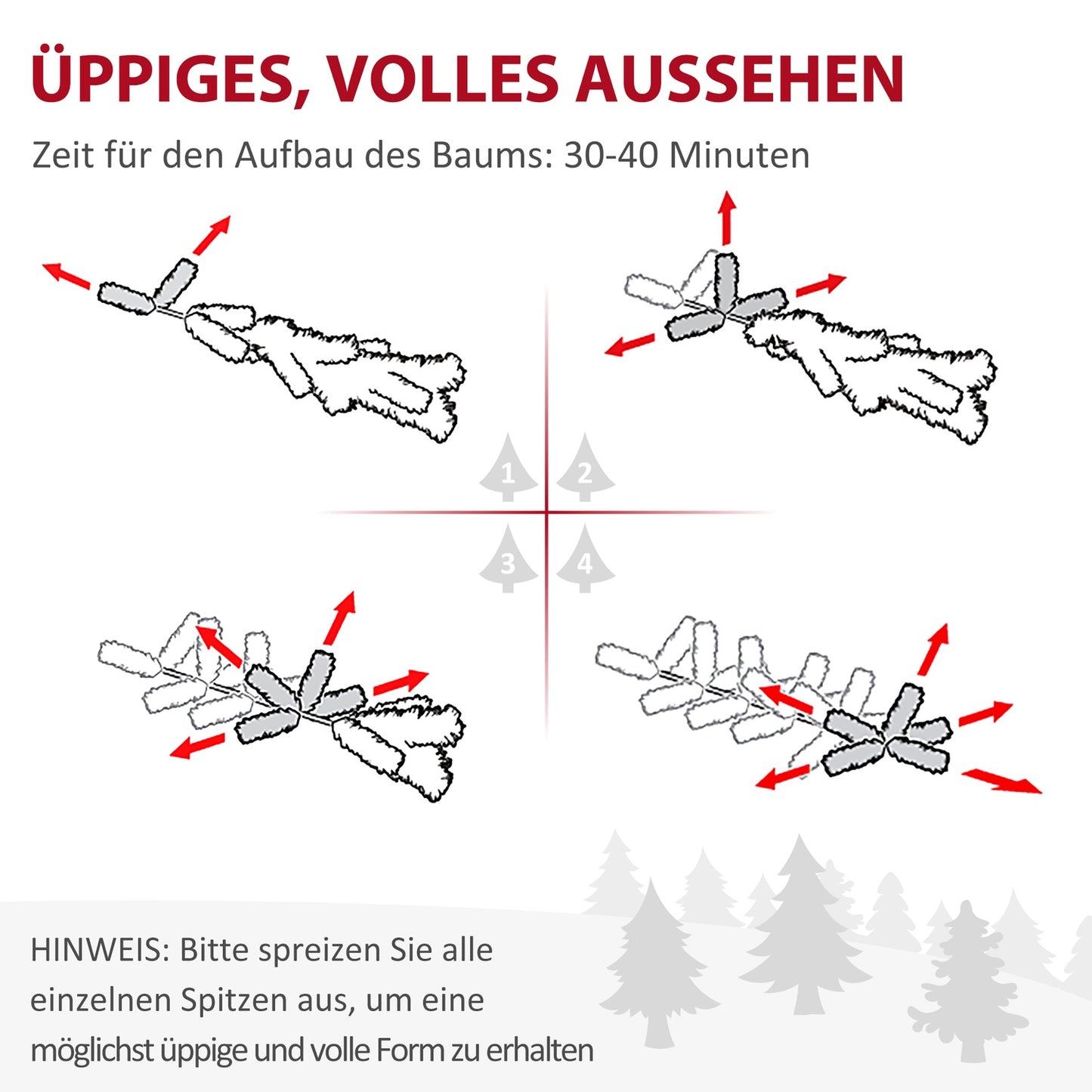 ÜPPIGES, VOLLES AUSSEHEN

Zeit für den Aufbau des Baums: 30-40 Minuten

1
2
3
4

HINWEIS: Bitte spreizen Sie alle einzelnen Spitzen aus, um eine möglichst üppige und volle Form zu erhalten