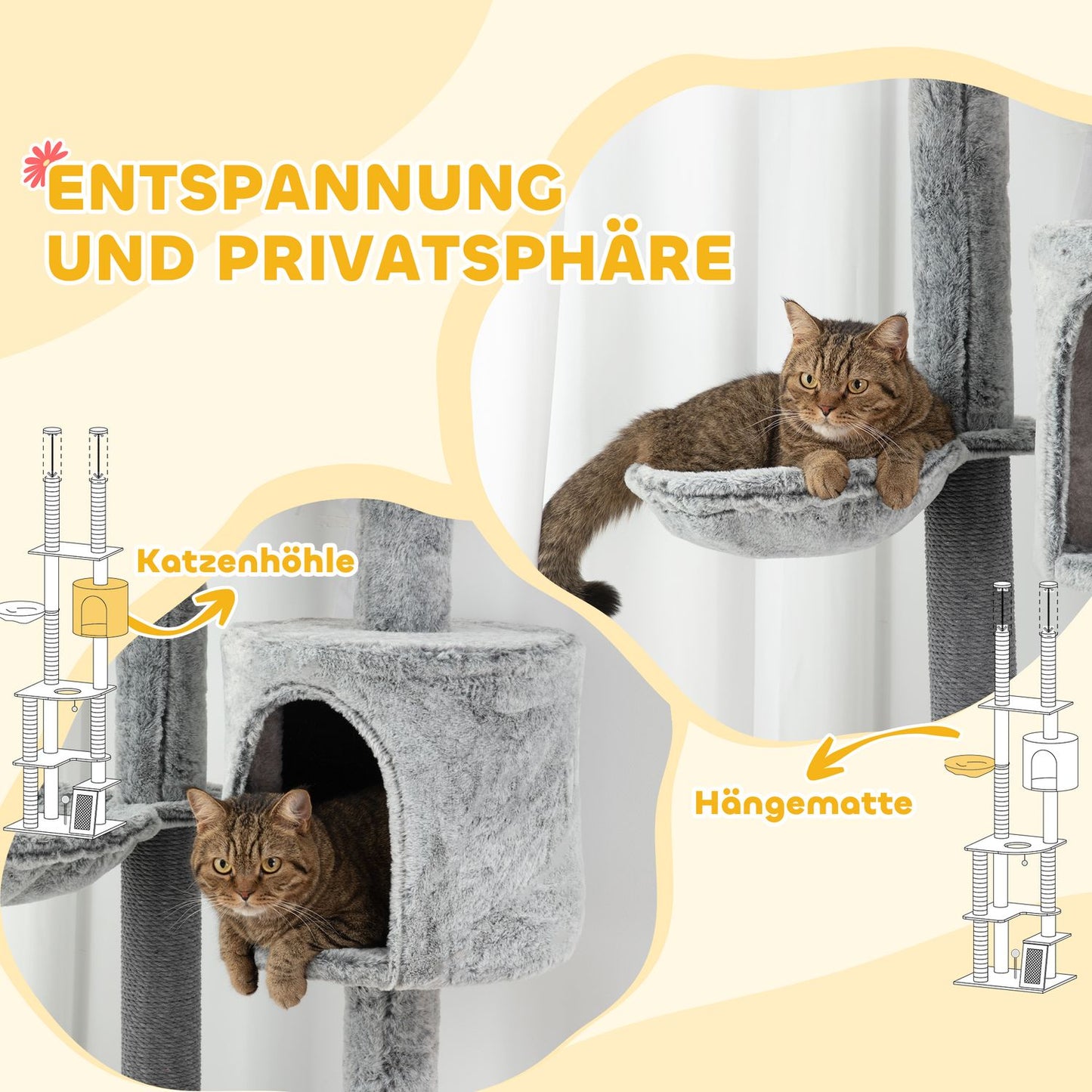 ENTSPANNUNG UND PRIVATSPHÄRE

Katzenhöhle

Hängematte