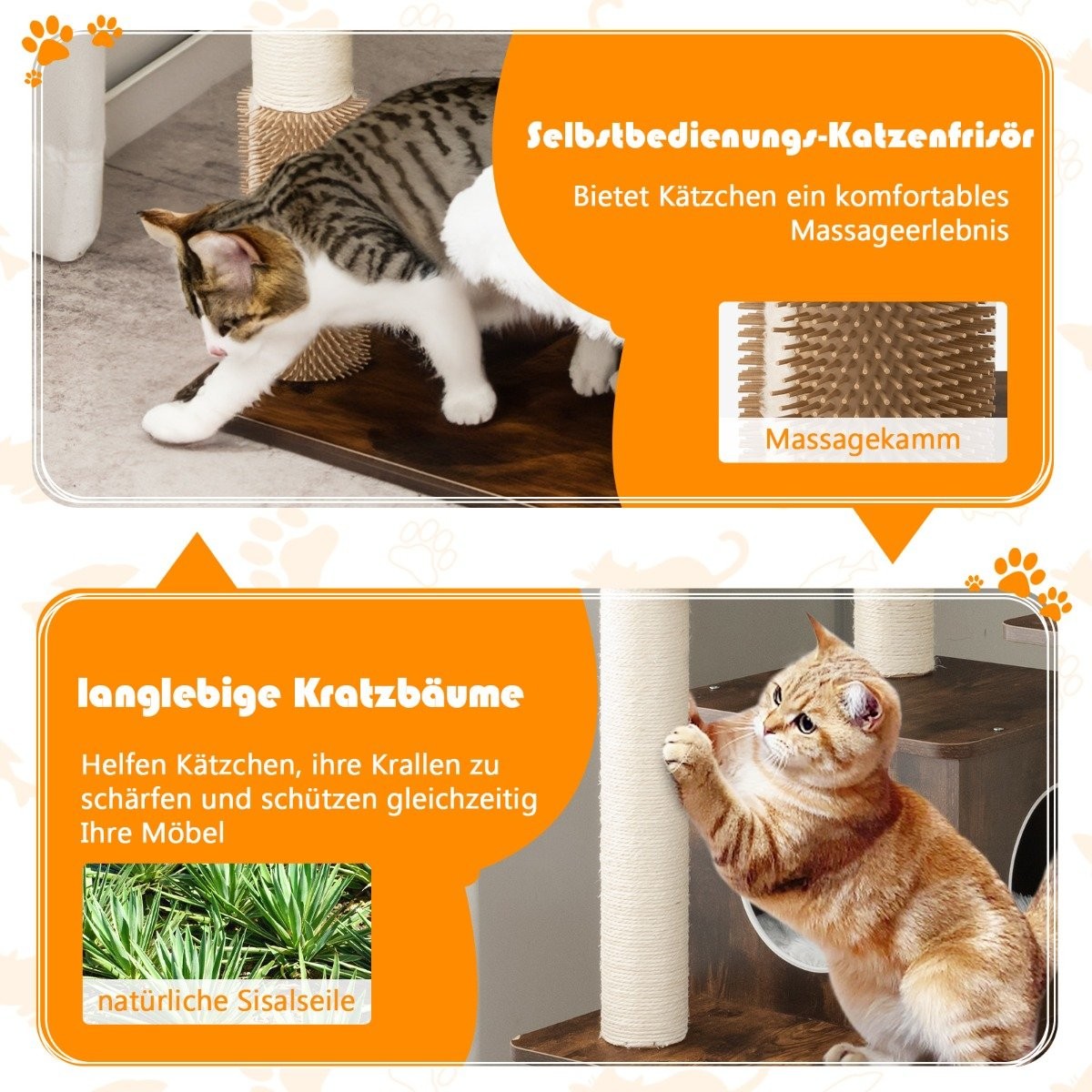 Selbstbedienungs-Katzenfrisör

Bietet Kätzchen ein komfortables Massageerlebnis

Massagekamm

langlebige Kratzbäume

Helfen Kätzchen, ihre Krallen zu schärfen und schützen gleichzeitig Ihre Möbel

natürliche Sisalseile